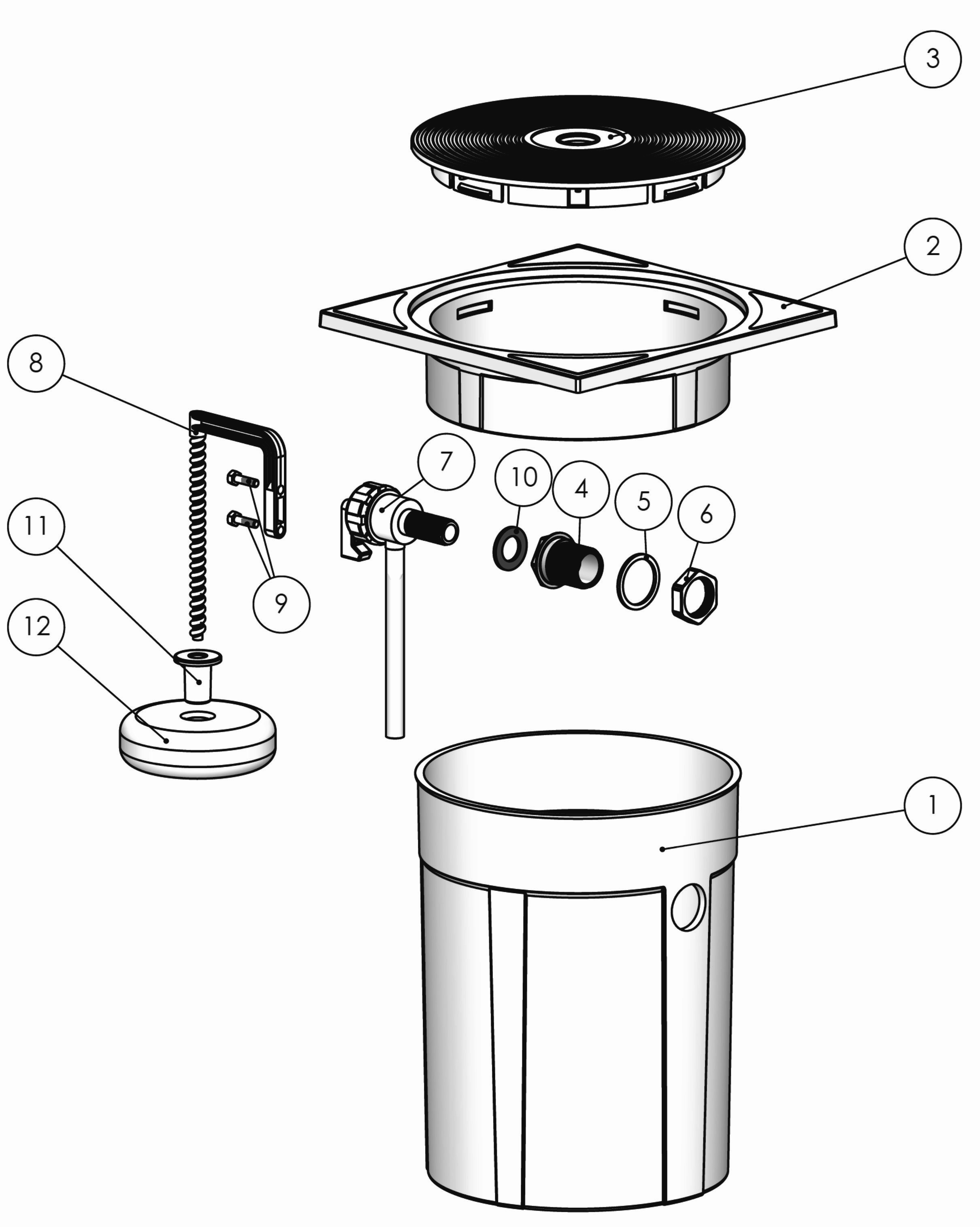 3
2
8
7
10
4
5
6
11
9
12
1