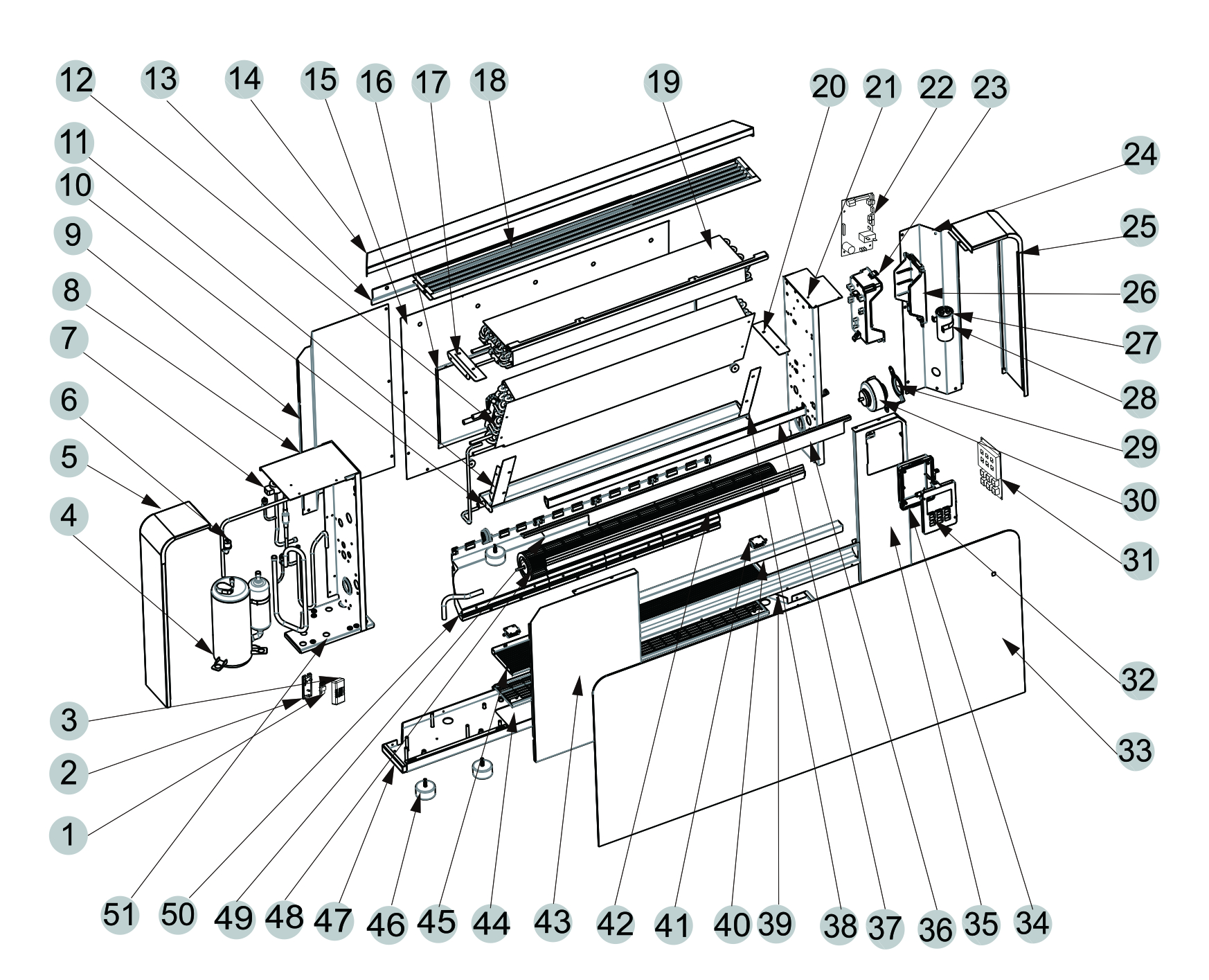 12 13 14 15 16 17 18 19 20 21 22 23

11

10

9

8

7

6

5

4

3

2

1

24

25

26

27

28

29

30

31

32

33

51 50 49 48 47 46 45 44 43 42 41 40 39 38 37 36 35 34